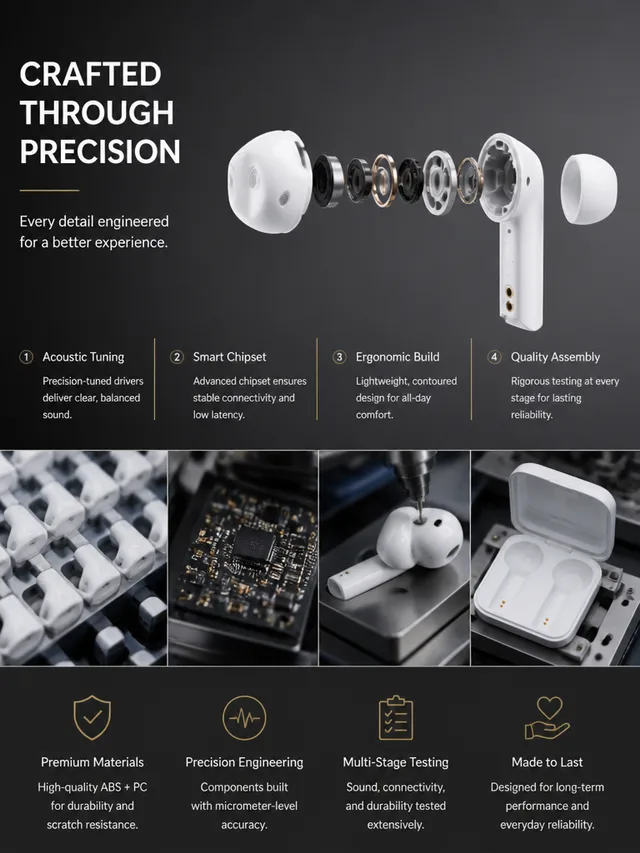 CRAFTED THROUGH PRECISION

Every detail engineered for a better experience.

1 Acoustic Tuning
Precision-tuned drivers deliver clear, balanced sound.

2 Smart Chipset
Advanced chipset ensures stable connectivity and low latency.

3 Ergonomic Build
Lightweight, contoured design for all-day comfort.

4 Quality Assembly
Rigorous testing at every stage for lasting reliability.

Premium Materials
High-quality ABS + PC for durability and scratch resistance.

Precision Engineering
Components built with micrometer-level accuracy.

Multi-Stage Testing
Sound, connectivity, and durability tested extensively.

Made to Last
Designed for long-term performance and everyday reliability.